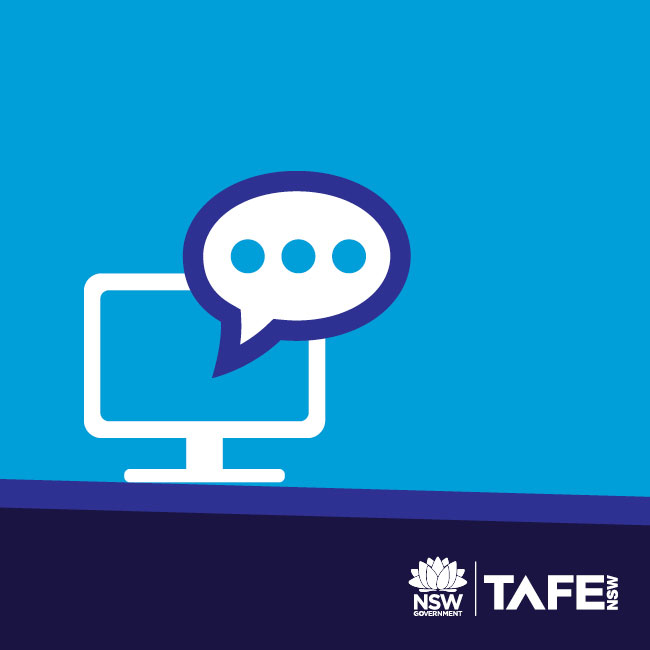 NSW
GOVERNMENT
TAFE
NSW